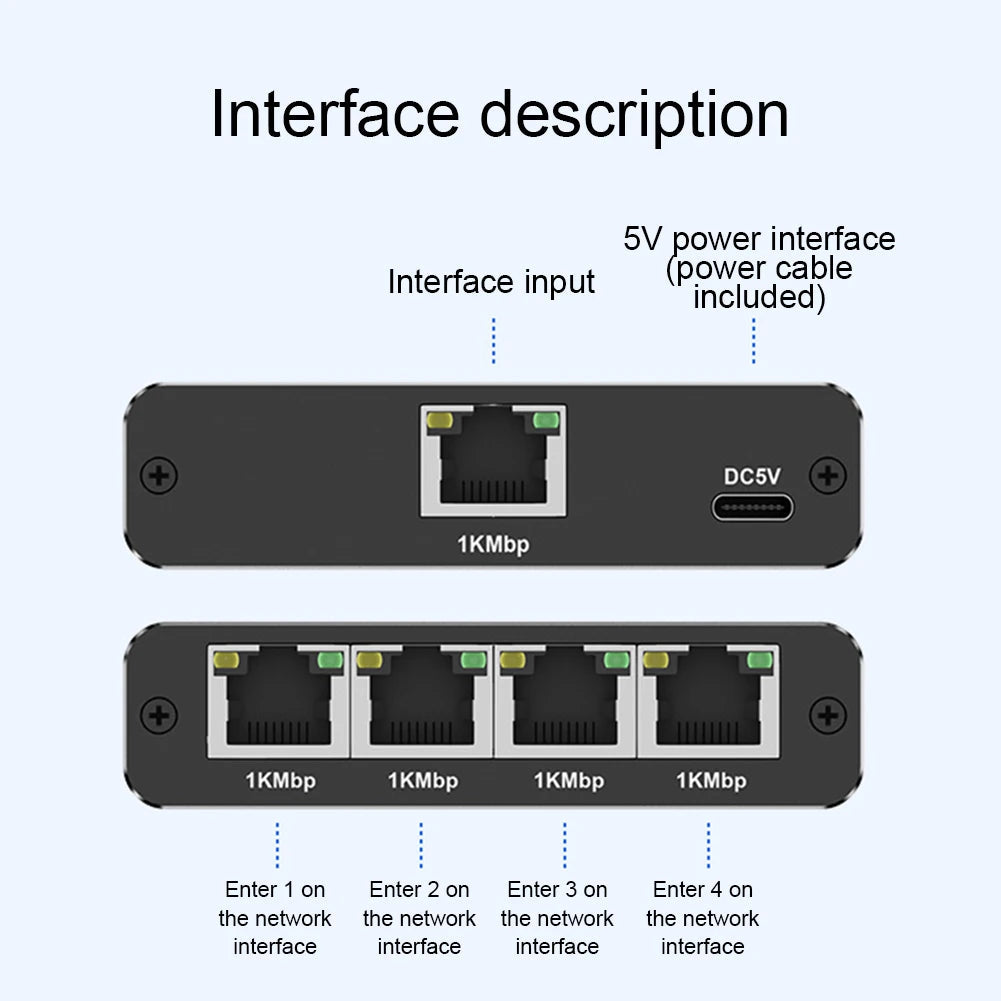 Interface description

Interface input

5V power interface (power cable included)

1KMbp

DC5V

1KMbp

1KMbp

1KMbp

1KMbp

Enter 1 on the network interface

Enter 2 on the network interface

Enter 3 on the network interface

Enter 4 on the network interface