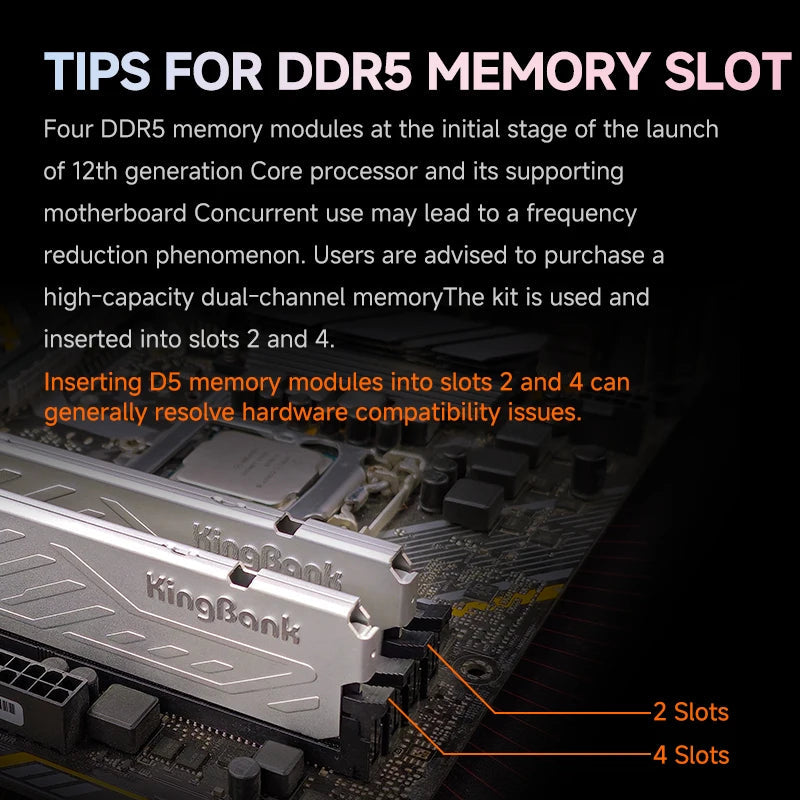 TIPS FOR DDR5 MEMORY SLOT

Four DDR5 memory modules at the initial stage of the launch of 12th generation Core processor and its supporting motherboard Concurrent use may lead to a frequency reduction phenomenon. Users are advised to purchase a high-capacity dual-channel memoryThe kit is used and inserted into slots 2 and 4.

Inserting D5 memory modules into slots 2 and 4 can generally resolve hardware compatibility issues.

KingBank

KingBank

2 Slots

4 Slots